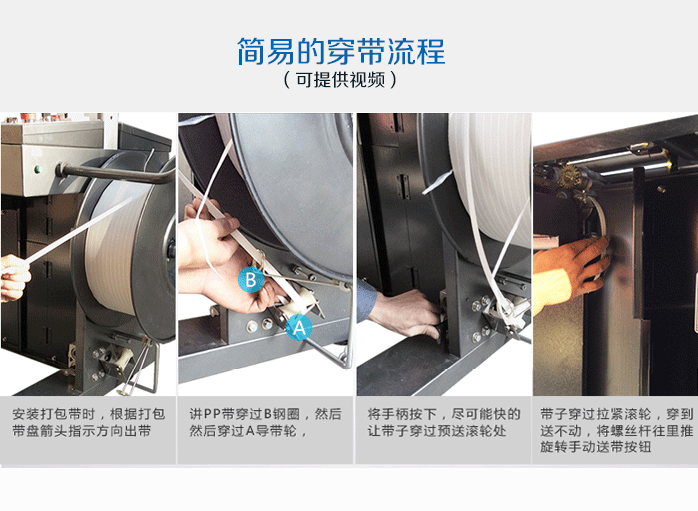 简易的穿带流程
（可提供视频）

B
A

安装打包带时，根据打包带盘箭头指示方向出带

讲PP带穿过B钢圈，然后然后穿过A导带轮，

将手柄按下，尽可能快的让带子穿过预送滚轮处

带子穿过拉紧滚轮，穿到送不动，将螺丝杆往里推旋转手动送带按钮