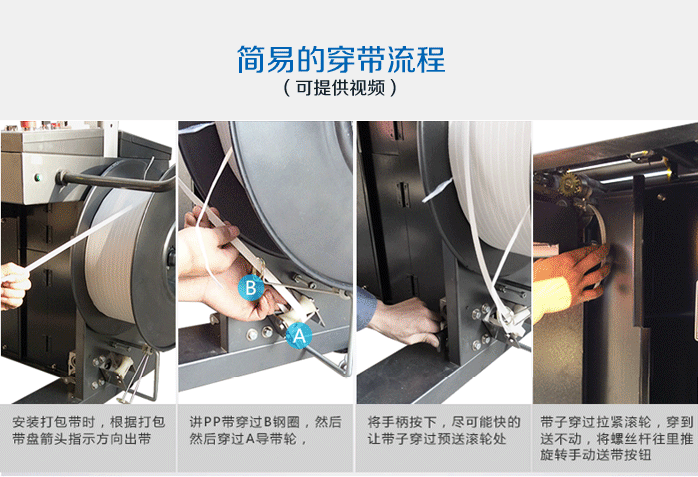 简易的穿带流程
（可提供视频）

B

A

安装打包带时，根据打包带盘箭头指示方向出带

讲PP带穿过B钢圈，然后然后穿过A导带轮，

将手柄按下，尽可能快的让带子穿过预送滚轮处

带子穿过拉紧滚轮，穿到送不动，将螺丝杆往里推旋转手动送带按钮